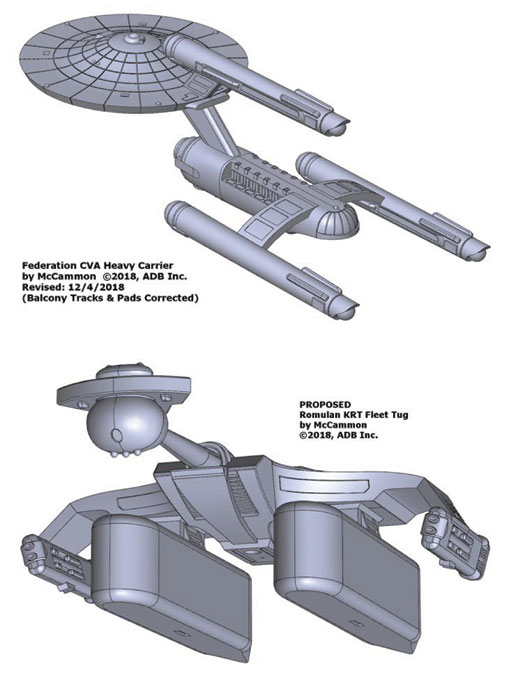 Federation CVA Heavy Carrier
by McCammon ©2018, ADB Inc.
Revised: 12/4/2018
(Balcony Tracks & Pads Corrected)

PROPOSED
Romulan KRT Fleet Tug
by McCammon
©2018, ADB Inc.